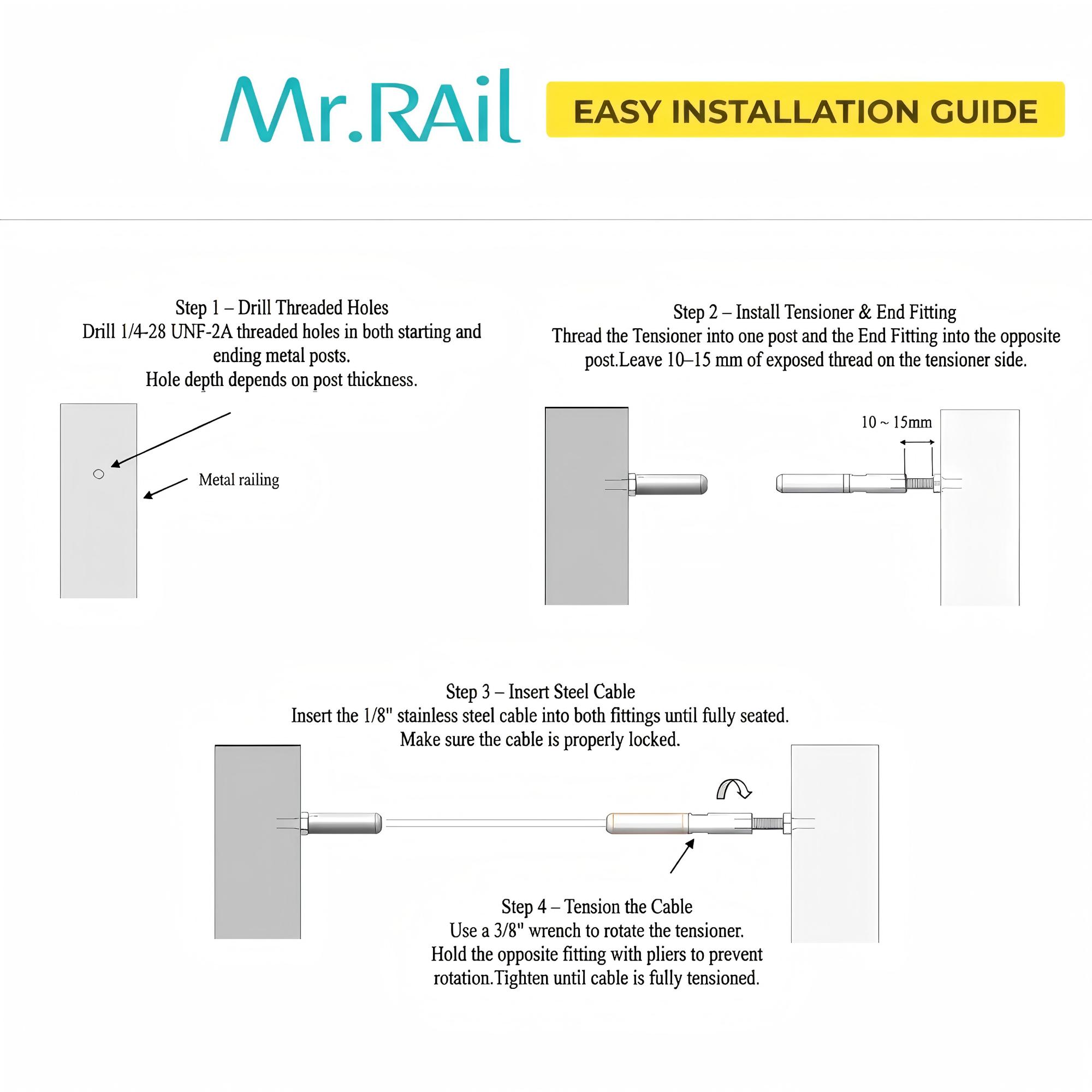 Mr.RAil

EASY INSTALLATION GUIDE

Step 1 – Drill Threaded Holes
Drill 1/4-28 UNF-2A threaded holes in both starting and ending metal posts.
Hole depth depends on post thickness.

Metal railing

Step 2 – Install Tensioner & End Fitting
Thread the Tensioner into one post and the End Fitting into the opposite post.Leave 10–15 mm of exposed thread on the tensioner side.

10 ~ 15mm

Step 3 – Insert Steel Cable
Insert the 1/8" stainless steel cable into both fittings until fully seated.
Make sure the cable is properly locked.

Step 4 – Tension the Cable
Use a 3/8" wrench to rotate the tensioner.
Hold the opposite fitting with pliers to prevent rotation.Tighten until cable is fully tensioned.